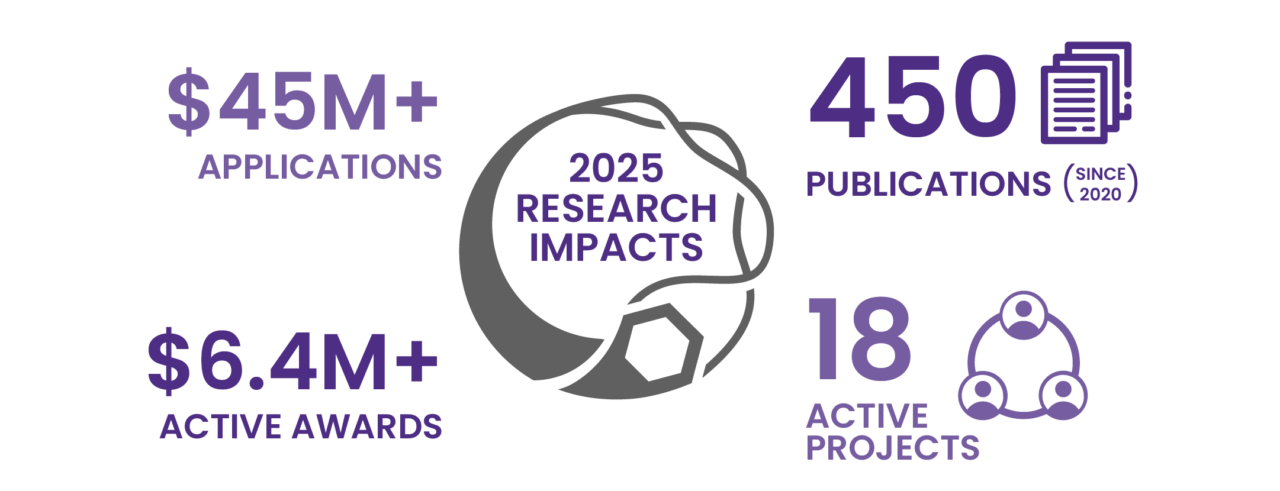 $45M+
APPLICATIONS

2025
RESEARCH
IMPACTS

450
PUBLICATIONS (SINCE 2020)

$6.4M+
ACTIVE AWARDS

18
ACTIVE
PROJECTS